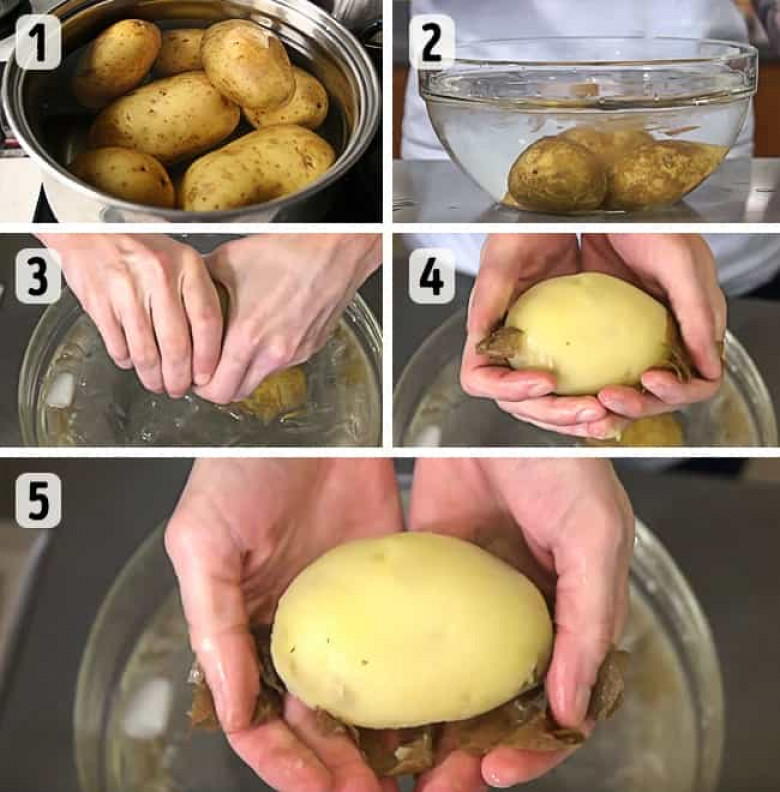 1
2
3
4
5